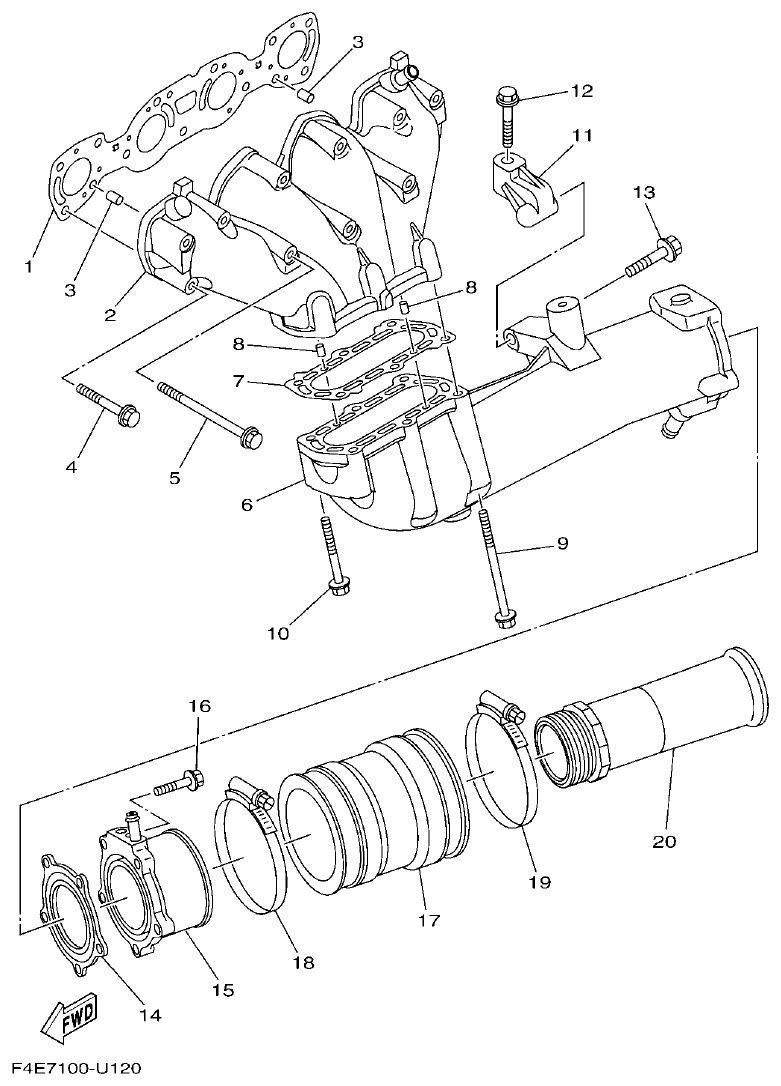 3
12
11
13
1
3
2
8
8
7
4
5
6
9
10
16
20
19
17
18
15
14
FWD
F4E7100-U120